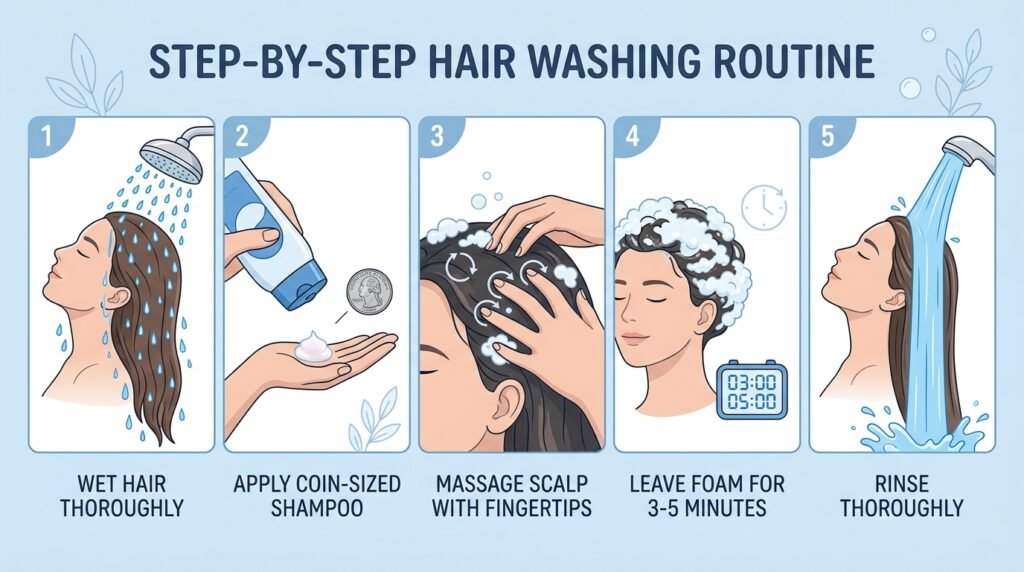 STEP-BY-STEP HAIR WASHING ROUTINE

1

WET HAIR THOROUGHLY

2

APPLY COIN-SIZED SHAMPOO

3

MASSAGE SCALP WITH FINGERTIPS

4

03:00
05:00

LEAVE FOAM FOR 3-5 MINUTES

5

RINSE THOROUGHLY